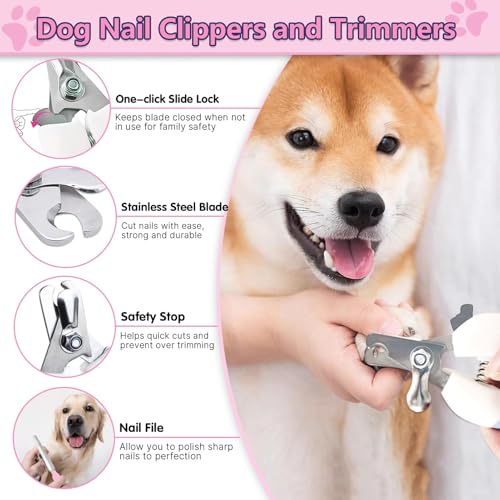 Dog Nail Clippers and Trimmers

One-click Slide Lock

Keeps blade closed when not in use for family safety

Stainless Steel Blade

Cut nails with ease, strong and durable

Safety Stop

Helps quick cuts and prevent over trimming

Nail File

Allow you to polish sharp nails to perfection