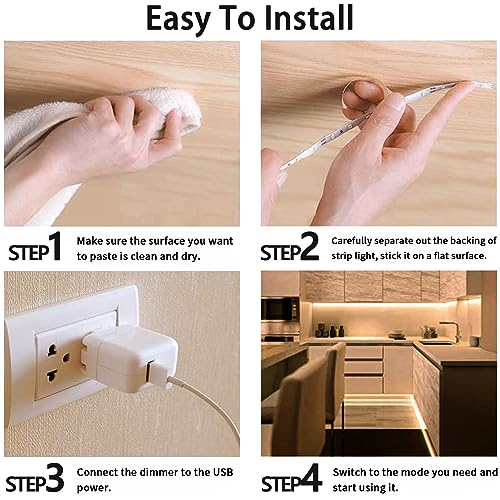 Easy To Install

STEP1 Make sure the surface you want to paste is clean and dry.

STEP2 Carefully separate out the backing of strip light, stick it on a flat surface.

STEP3 Connect the dimmer to the USB power.

STEP4 Switch to the mode you need and start using it.