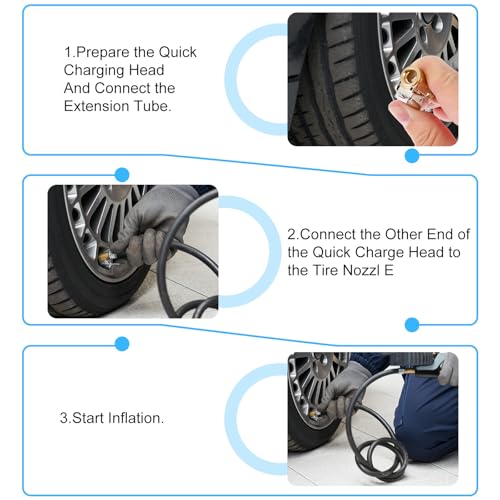 1.Prepare the Quick Charging Head And Connect the Extension Tube.

2.Connect the Other End of the Quick Charge Head to the Tire Nozzl E

3.Start Inflation.