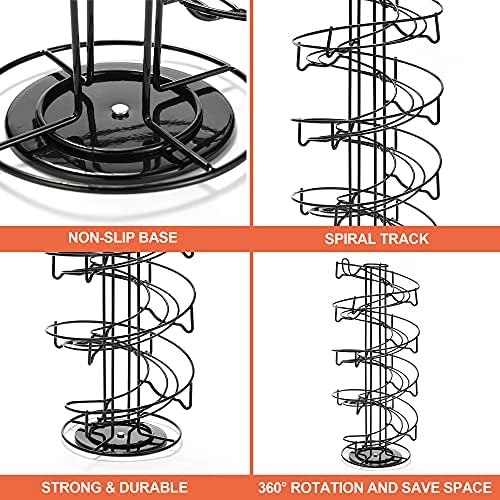 NON-SLIP BASE

SPIRAL TRACK

STRONG & DURABLE

360° ROTATION AND SAVE SPACE