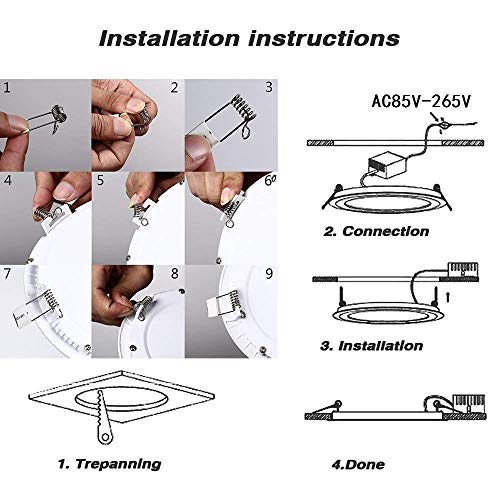 Installation instructions

1

2

3

4

5

6

7

8

9

AC85V-265V

2. Connection

3. Installation

1. Trepanning

4.Done