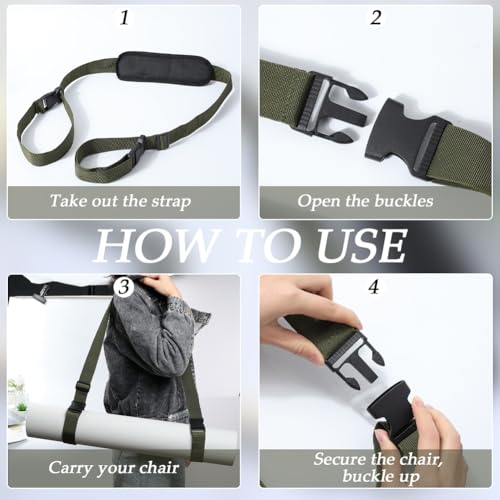 1

Take out the strap

2

Open the buckles

HOW TO USE

3

Carry your chair

4

Secure the chair, buckle up