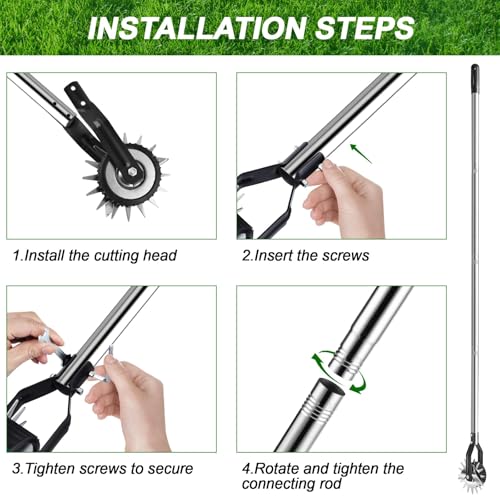 INSTALLATION STEPS

1.Install the cutting head

2.Insert the screws

3.Tighten screws to secure

4.Rotate and tighten the connecting rod