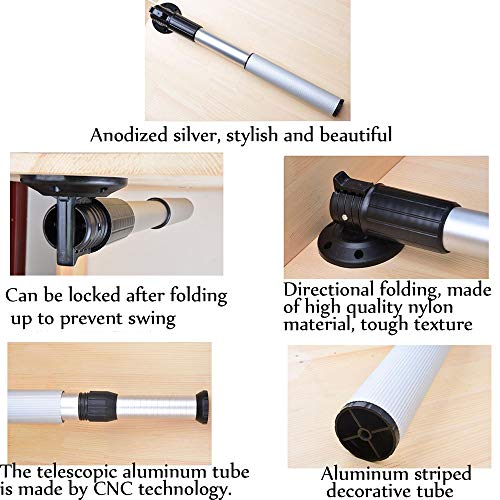 Anodized silver, stylish and beautiful

Can be locked after folding up to prevent swing

Directional folding, made of high quality nylon material, tough texture

The telescopic aluminum tube is made by CNC technology.

Aluminum striped decorative tube