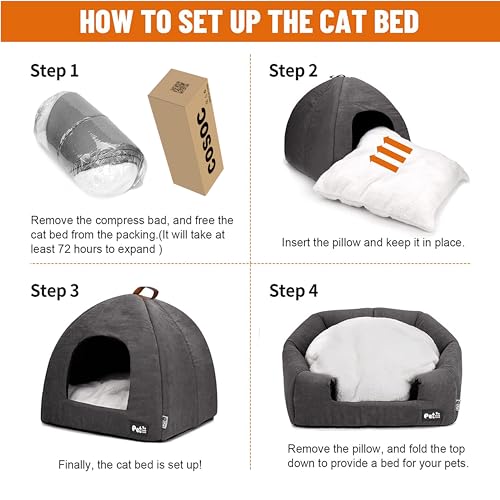 HOW TO SET UP THE CAT BED

Step 1

COSOC

Remove the compress bad, and free the cat bed from the packing.(It will take at least 72 hours to expand )

Step 2

Insert the pillow and keep it in place.

Step 3

Pet

Finally, the cat bed is set up!

Step 4

Pet

Remove the pillow, and fold the top down to provide a bed for your pets.