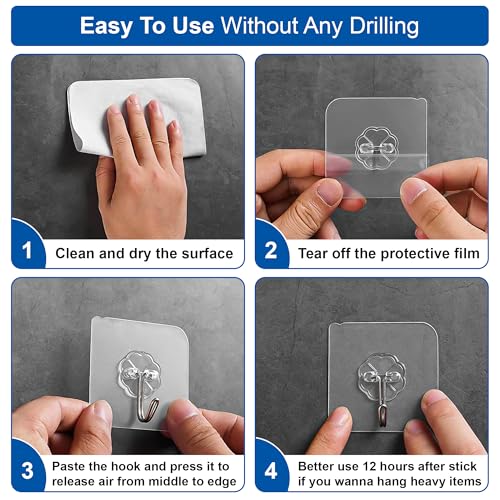 Easy To Use Without Any Drilling

1 Clean and dry the surface

2 Tear off the protective film

3 Paste the hook and press it to release air from middle to edge

4 Better use 12 hours after stick if you wanna hang heavy items