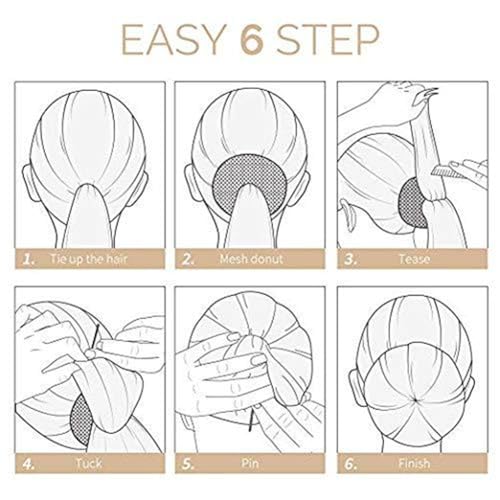 EASY 6 STEP

1. Tie up the hair

2. Mesh donut

3. Tease

4. Tuck

5. Pin

6. Finish