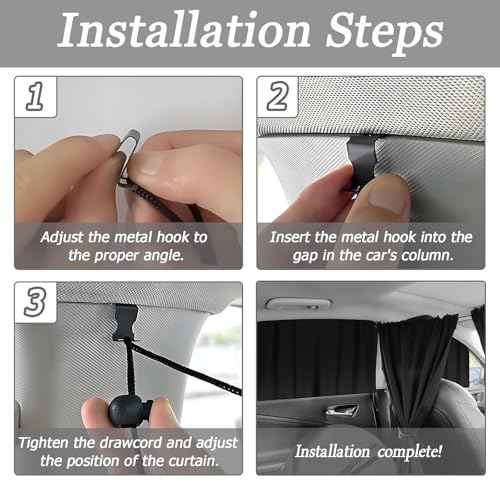 Installation Steps

1

Adjust the metal hook to the proper angle.

2

Insert the metal hook into the gap in the car's column.

3

Tighten the drawcord and adjust the position of the curtain.

Installation complete!