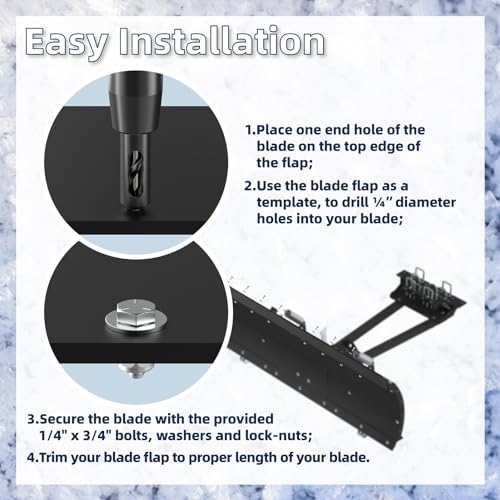 Easy Installation

1.Place one end hole of the blade on the top edge of the flap;

2.Use the blade flap as a template, to drill ¼" diameter holes into your blade;

3.Secure the blade with the provided 1/4" x 3/4" bolts, washers and lock-nuts;

4.Trim your blade flap to proper length of your blade.