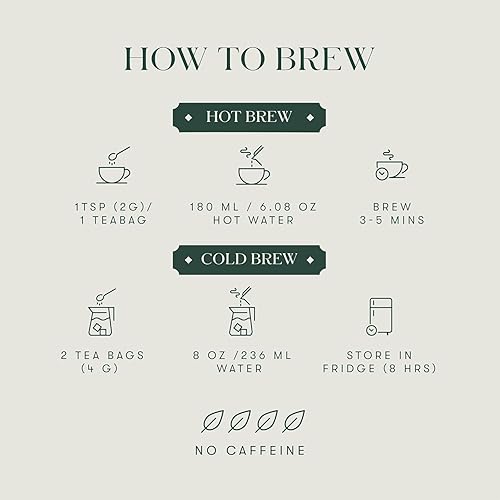 HOW TO BREW

HOT BREW

1TSP (2G)/ 1 TEABAG

180 ML / 6.08 OZ HOT WATER

BREW 3-5 MINS

COLD BREW

2 TEA BAGS (4 G)

8 OZ /236 ML WATER

STORE IN FRIDGE (8 HRS)

NO CAFFEINE