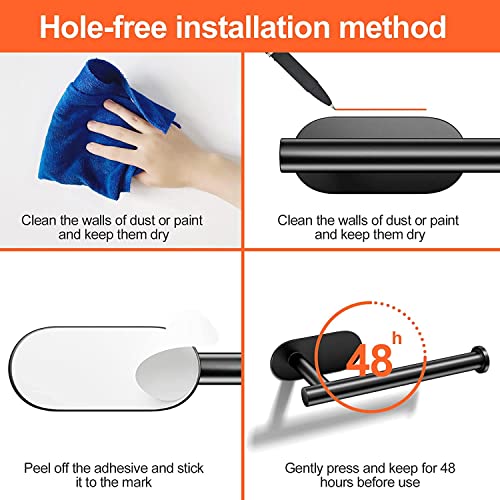 Hole-free installation method

Clean the walls of dust or paint and keep them dry

Clean the walls of dust or paint and keep them dry

Peel off the adhesive and stick it to the mark

48 h

Gently press and keep for 48 hours before use