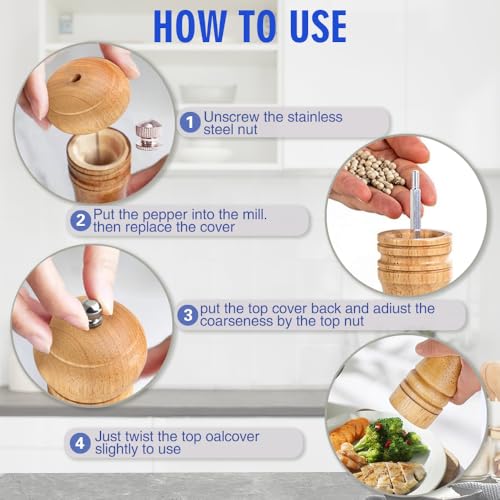 HOW TO USE

1 Unscrew the stainless steel nut

2 Put the pepper into the mill. then replace the cover

3 put the top cover back and adiust the coarseness by the top nut

4 Just twist the top oalcover slightly to use