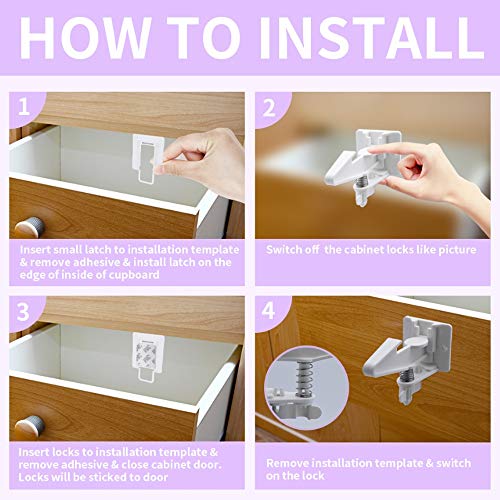 HOW TO INSTALL

1

Insert small latch to installation template & remove adhesive & install latch on the edge of inside of cupboard

2

Switch off  the cabinet locks like picture

3

Insert locks to installation template & remove adhesive & close cabinet door. Locks will be sticked to door

4

Remove installation template & switch on the lock