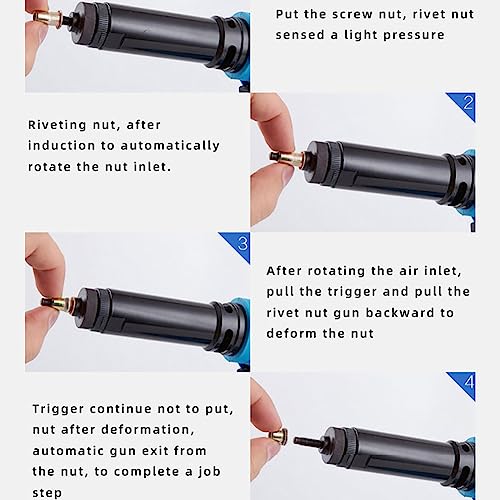 Put the screw nut, rivet nut sensed a light pressure

2

Riveting nut, after induction to automatically rotate the nut inlet.

3

After rotating the air inlet, pull the trigger and pull the rivet nut gun backward to deform the nut

4

Trigger continue not to put, nut after deformation, automatic gun exit from the nut, to complete a job step