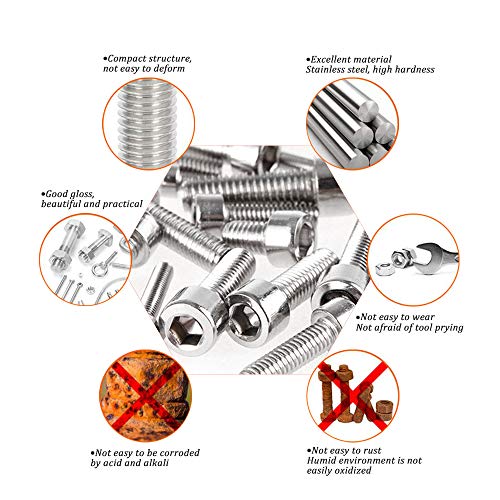 •Compact structure, not easy to deform

•Excellent material
Stainless steel, high hardness

•Good gloss, beautiful and practical

•Not easy to wear
Not afraid of tool prying

•Not easy to be corroded by acid and alkali

•Not easy to rust
Humid environment is not easily oxidized