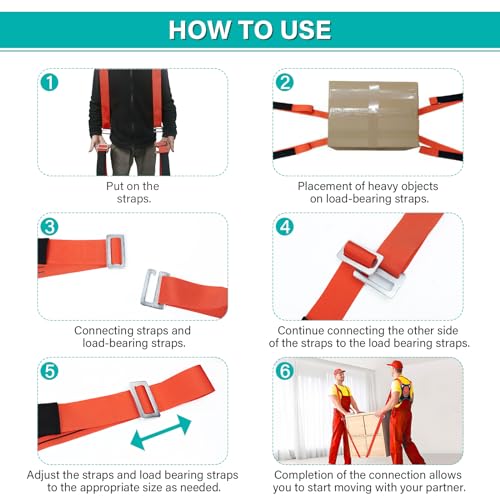 HOW TO USE

1

Put on the straps.

2

Placement of heavy objects on load-bearing straps.

3

Connecting straps and load-bearing straps.

4

Continue connecting the other side of the straps to the load bearing straps.

5

Adjust the straps and load bearing straps to the appropriate size as needed.

6

Completion of the connection allows you to start moving with your partner.