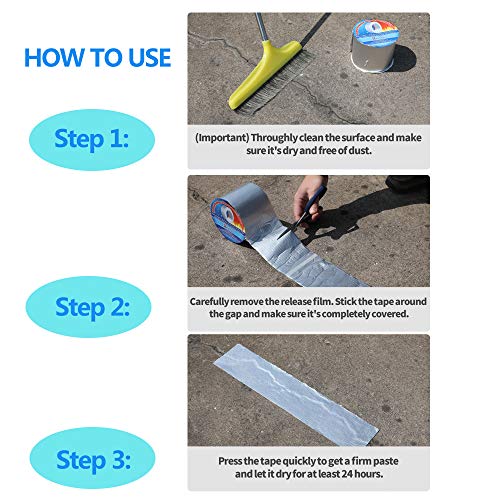 HOW TO USE

Step 1:

(Important) Throughly clean the surface and make sure it's dry and free of dust.

Step 2:

Carefully remove the release film. Stick the tape around the gap and make sure it's completely covered.

Step 3:

Press the tape quickly to get a firm paste and let it dry for at least 24 hours.