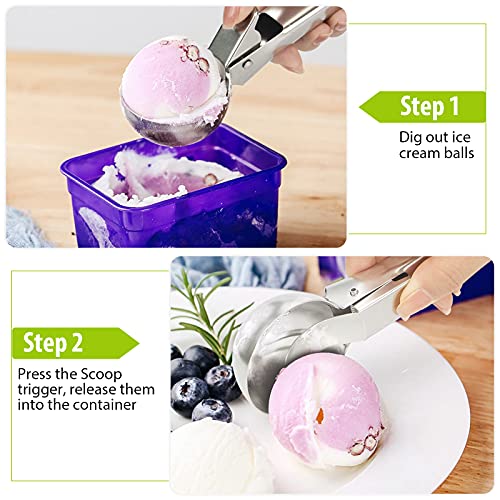 Step 1

Dig out ice cream balls

Step 2

Press the Scoop trigger, release them into the container