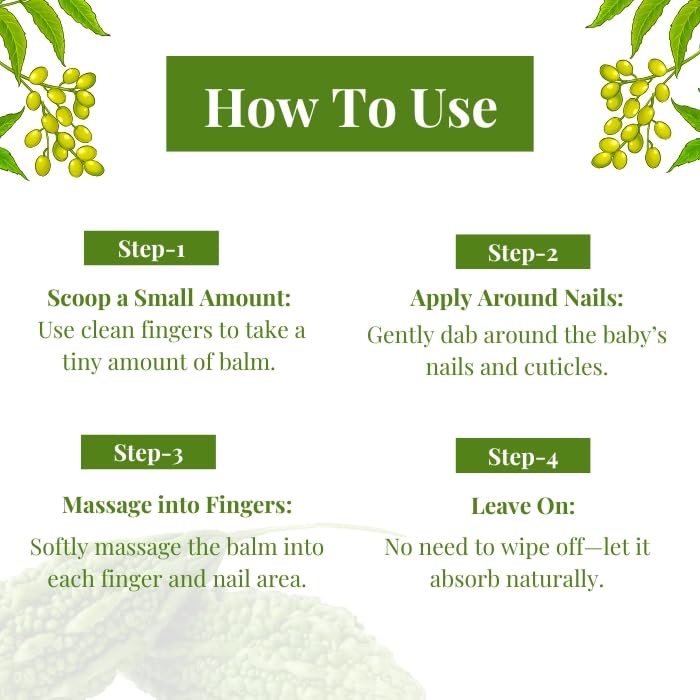 How To Use

Step-1

Scoop a Small Amount:
Use clean fingers to take a tiny amount of balm.

Step-2

Apply Around Nails:
Gently dab around the baby's nails and cuticles.

Step-3

Massage into Fingers:
Softly massage the balm into each finger and nail area.

Step-4

Leave On:
No need to wipe off—let it absorb naturally.