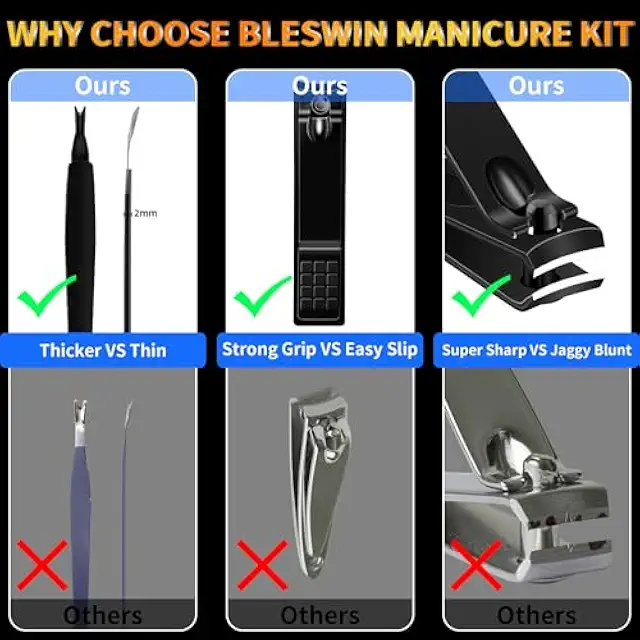 WHY CHOOSE BLESWIN MANICURE KIT

Ours

2mm

Thicker VS Thin

Others

Ours

Strong Grip VS Easy Slip

Others

Ours

Super Sharp VS Jaggy Blunt

Others