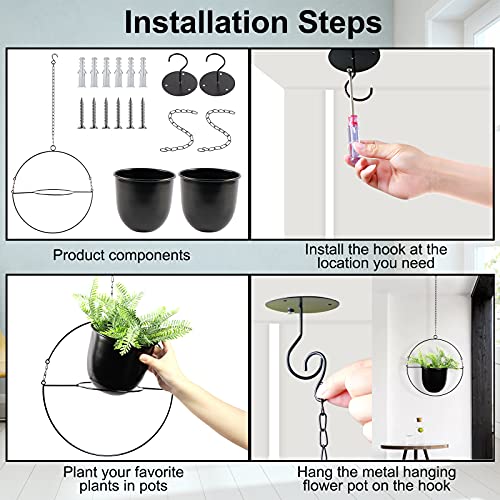 Installation Steps

Product components

Install the hook at the location you need

Plant your favorite plants in pots

Hang the metal hanging flower pot on the hook