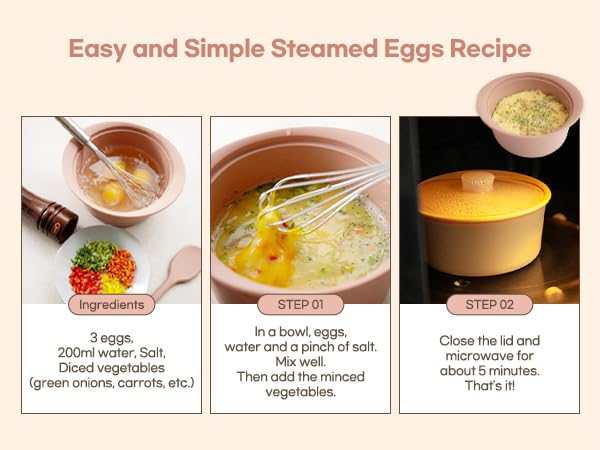 Easy and Simple Steamed Eggs Recipe

Ingredients

3 eggs,
200ml water, Salt,
Diced vegetables
(green onions, carrots, etc.)

STEP 01

In a bowl, eggs, water and a pinch of salt. Mix well.
Then add the minced vegetables.

STEP 02

Close the lid and microwave for about 5 minutes.
That's it!