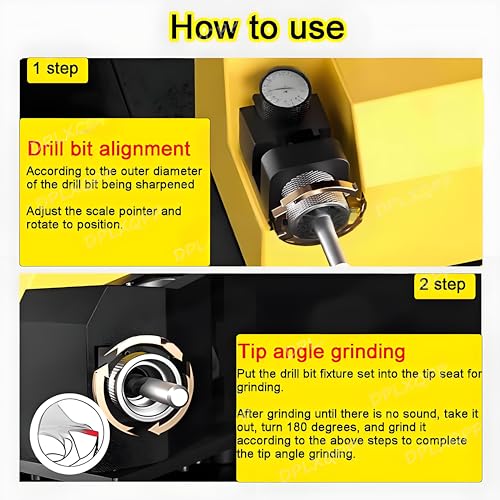 How to use

1 step

Drill bit alignment

According to the outer diameter of the drill bit being sharpened

Adjust the scale pointer and rotate to position.

2 step

Tip angle grinding

Put the drill bit fixture set into the tip seat for grinding.

After grinding until there is no sound, take it out, turn 180 degrees, and grind it according to the above steps to complete the tip angle grinding.