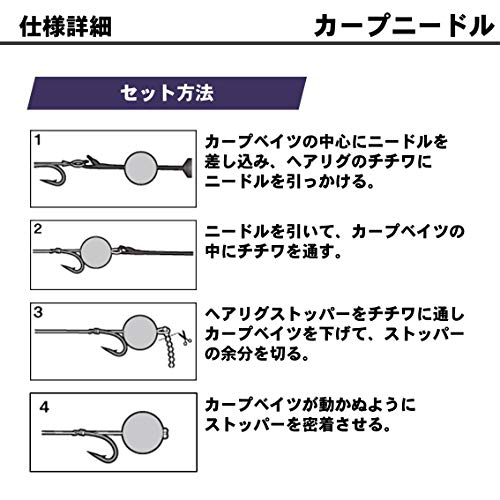 仕様詳細

カープニードル

セット方法

1

カープベイツの中心にニードルを差し込み、ヘアリグのチチワにニードルを引っかける。

2

ニードルを引いて、カープベイツの中にチチワを通す。

3

ヘアリグストッパーをチチワに通しカープベイツを下げて、ストッパーの余分を切る。

4

カープベイツが動かぬようにストッパーを密着させる。