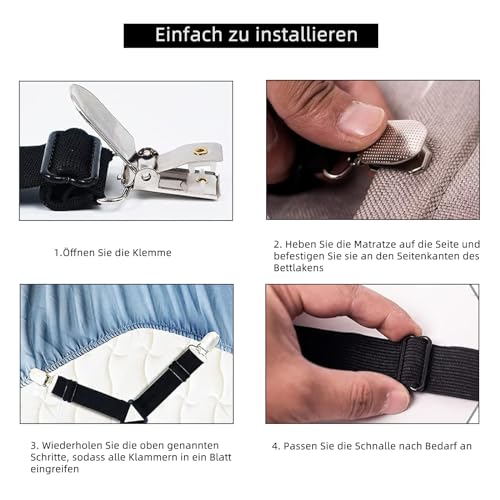 Einfach zu installieren

1.Öffnen Sie die Klemme

2. Heben Sie die Matratze auf die Seite und befestigen Sie sie an den Seitenkanten des Bettlakens

3. Wiederholen Sie die oben genannten Schritte, sodass alle Klammern in ein Blatt eingreifen

4. Passen Sie die Schnalle nach Bedarf an