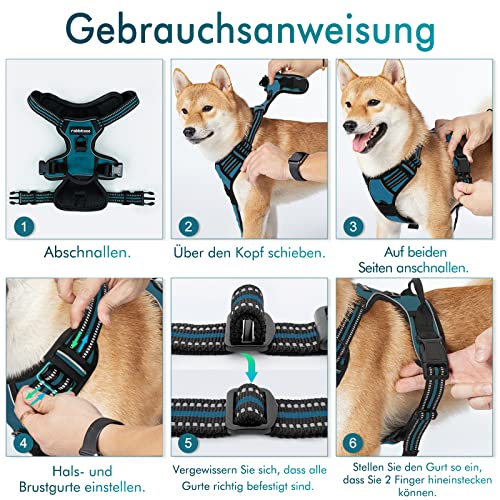 Gebrauchsanweisung

rabbitgoo

1

Abschnallen.

2

Über den Kopf schieben.

3

Auf beiden Seiten anschnallen.

4

Hals- und Brustgurte einstellen.

5

Vergewissern Sie sich, dass alle Gurte richtig befestigt sind.

6

Stellen Sie den Gurt so ein, dass Sie 2 Finger hineinstecken können.