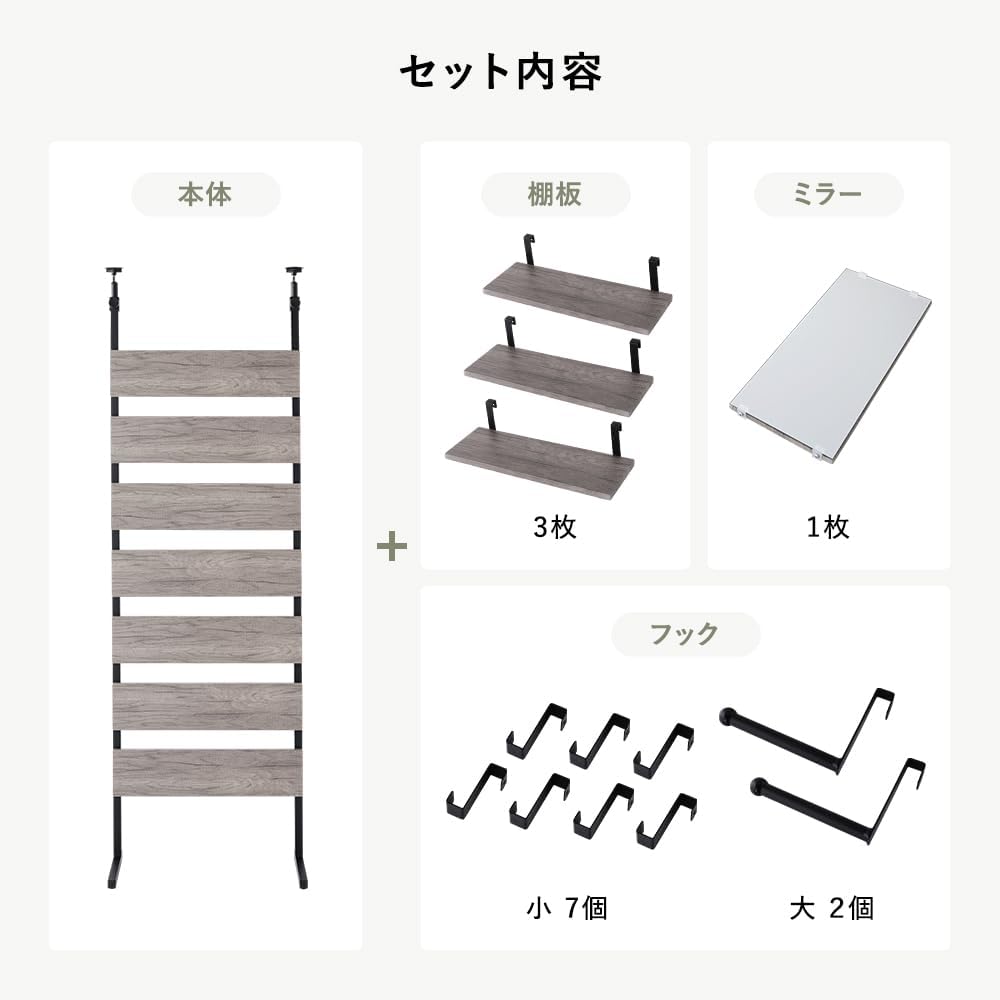 セット内容

本体

+

棚板

3枚

ミラー

1枚

フック

小 7個

大 2個