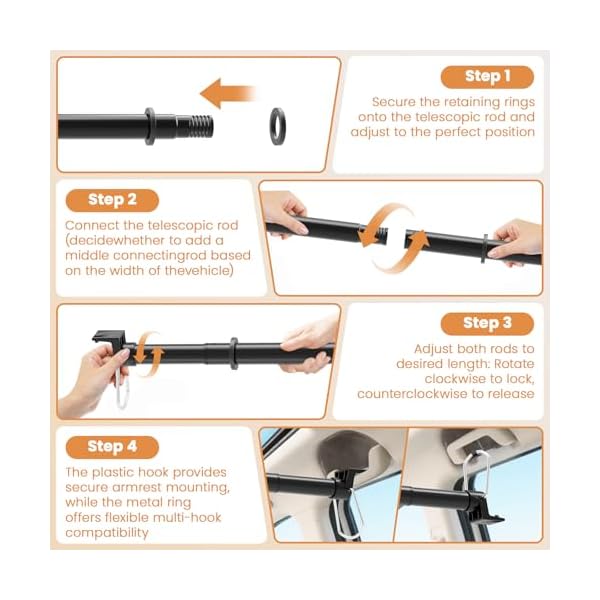 Step 1

Secure the retaining rings onto the telescopic rod and adjust to the perfect position

Step 2

Connect the telescopic rod (decidewhether to add a middle connectingrod based on the width of thevehicle)

Step 3

Adjust both rods to desired length: Rotate clockwise to lock, counterclockwise to release

Step 4

The plastic hook provides secure armrest mounting, while the metal ring offers flexible multi-hook compatibility