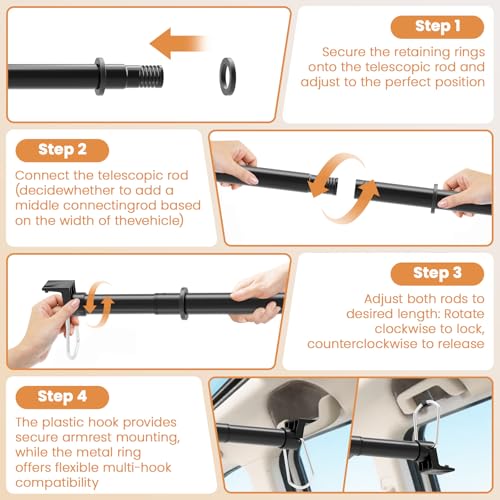 Step 1

Secure the retaining rings onto the telescopic rod and adjust to the perfect position

Step 2

Connect the telescopic rod (decidewhether to add a middle connectingrod based on the width of thevehicle)

Step 3

Adjust both rods to desired length: Rotate clockwise to lock, counterclockwise to release

Step 4

The plastic hook provides secure armrest mounting, while the metal ring offers flexible multi-hook compatibility