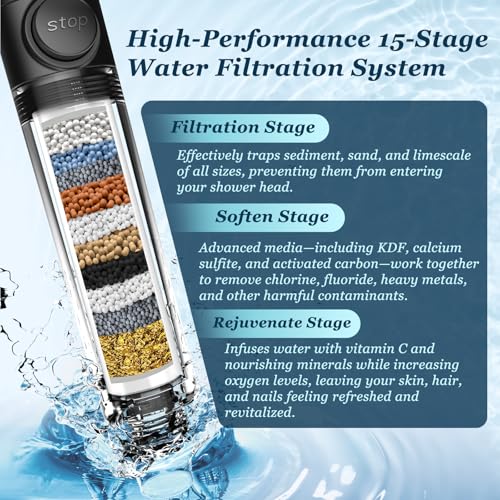 stop

High-Performance 15-Stage Water Filtration System

Filtration Stage

Effectively traps sediment, sand, and limescale of all sizes, preventing them from entering your shower head.

Soften Stage

Advanced media—including KDF, calcium sulfite, and activated carbon—work together to remove chlorine, fluoride, heavy metals, and other harmful contaminants.

Rejuvenate Stage

Infuses water with vitamin C and nourishing minerals while increasing oxygen levels, leaving your skin, hair, and nails feeling refreshed and revitalized.