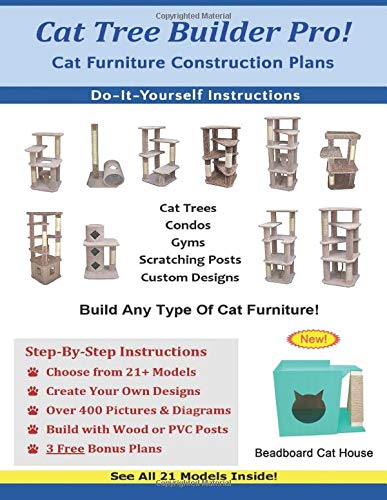 Copyrighted Material

Cat Tree Builder Pro!

Cat Furniture Construction Plans

Do-It-Yourself Instructions

Cat Trees
Condos
Gyms
Scratching Posts
Custom Designs

Build Any Type Of Cat Furniture!

Step-By-Step Instructions
Choose from 21+ Models
Create Your Own Designs
Over 400 Pictures & Diagrams
Build with Wood or PVC Posts
3 Free Bonus Plans

New!

Beadboard Cat House

See All 21 Models Inside!

Copyrighted Material