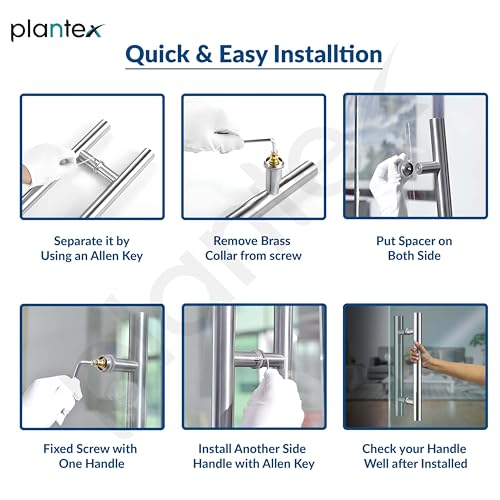 plantex

Quick & Easy Installtion

Separate it by Using an Allen Key

Remove Brass Collar from screw

Put Spacer on Both Side

Fixed Screw with One Handle

Install Another Side Handle with Allen Key

Check your Handle Well after Installed