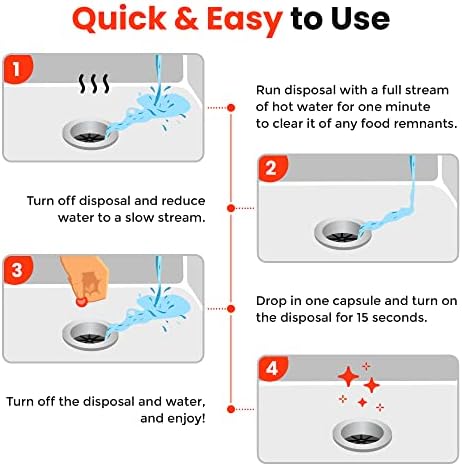 Quick & Easy to Use

1

Run disposal with a full stream of hot water for one minute to clear it of any food remnants.

2

Turn off disposal and reduce water to a slow stream.

3

Drop in one capsule and turn on the disposal for 15 seconds.

4

Turn off the disposal and water, and enjoy!