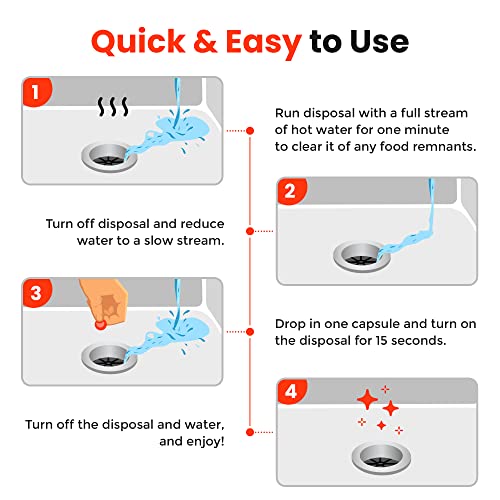 Quick & Easy to Use

1

Run disposal with a full stream of hot water for one minute to clear it of any food remnants.

2

Turn off disposal and reduce water to a slow stream.

3

Drop in one capsule and turn on the disposal for 15 seconds.

4

Turn off the disposal and water, and enjoy!