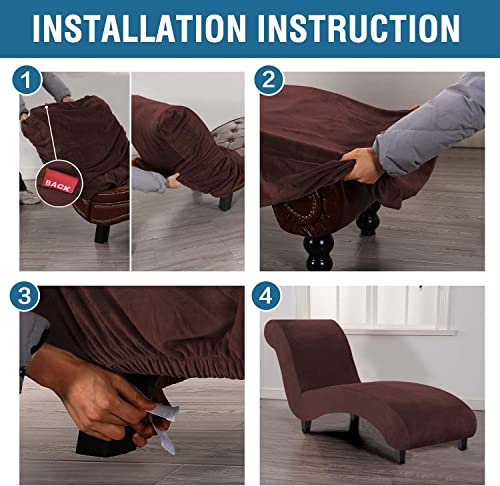 INSTALLATION INSTRUCTION

1

BACK

2

3

4