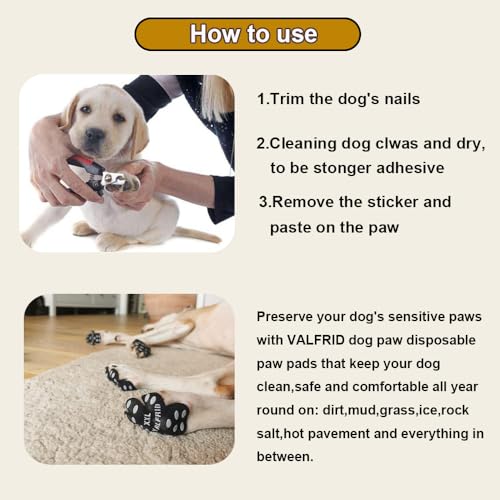 How to use

1.Trim the dog's nails

2.Cleaning dog clwas and dry, to be stonger adhesive

3.Remove the sticker and paste on the paw

XXL
VALFRID

Preserve your dog's sensitive paws with VALFRID dog paw disposable paw pads that keep your dog clean,safe and comfortable all year round on: dirt,mud,grass,ice,rock salt,hot pavement and everything in between.