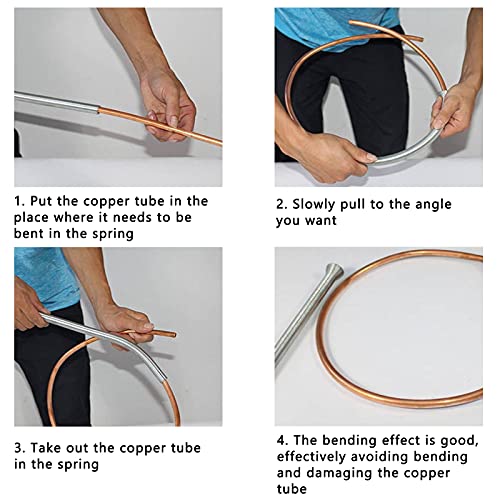 1. Put the copper tube in the place where it needs to be bent in the spring

2. Slowly pull to the angle you want

3. Take out the copper tube in the spring

4. The bending effect is good, effectively avoiding bending and damaging the copper tube