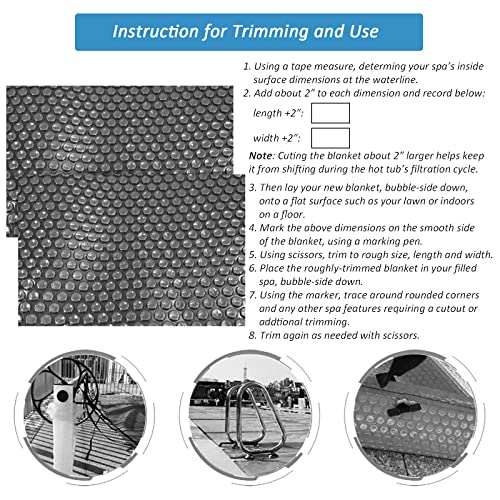 Instruction for Trimming and Use

1. Using a tape measure, determing your spa's inside surface dimensions at the waterline.
2. Add about 2" to each dimension and record below:

length +2":

width +2":

Note: Cuting the blanket about 2" larger helps keep it from shifting during the hot tub's filtration cycle.

3. Then lay your new blanket, bubble-side down, onto a flat surface such as your lawn or indoors on a floor.
4. Mark the above dimensions on the smooth side of the blanket, using a marking pen.
5. Using scissors, trim to rough size, length and width.
6. Place the roughly-trimmed blanket in your filled spa, bubble-side down.
7. Using the marker, trace around rounded corners and any other spa features requiring a cutout or addtional trimming.
8. Trim again as needed with scissors.