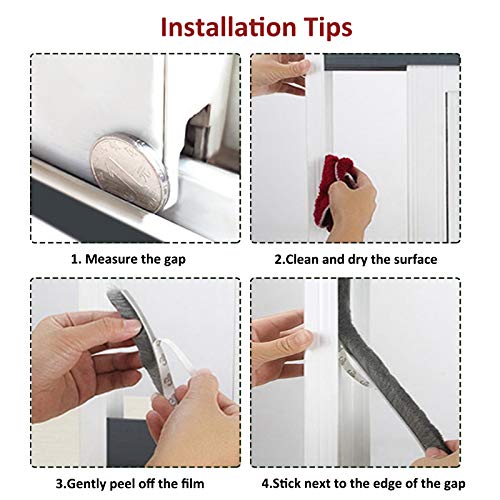 Installation Tips

1. Measure the gap

2.Clean and dry the surface

3.Gently peel off the film

4.Stick next to the edge of the gap