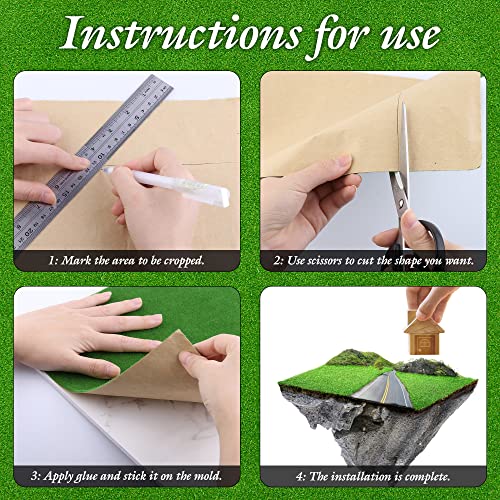 Instructions for use

1: Mark the area to be cropped.

2: Use scissors to cut the shape you want.

3: Apply glue and stick it on the mold.

4: The installation is complete.