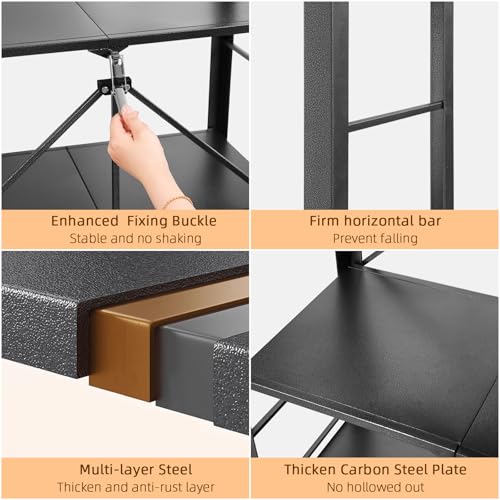 Enhanced Fixing Buckle
Stable and no shaking

Firm horizontal bar
Prevent falling

Multi-layer Steel
Thicken and anti-rust layer

Thicken Carbon Steel Plate
No hollowed out