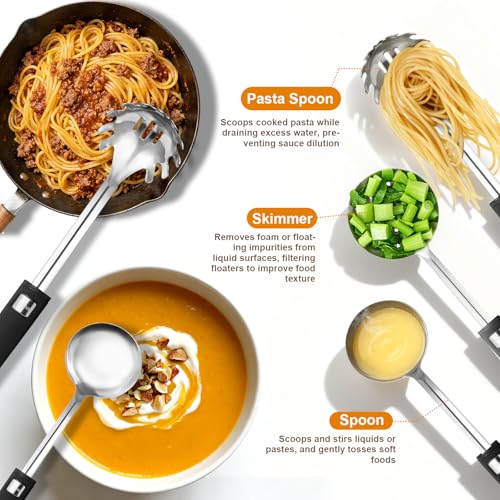 Pasta Spoon

Scoops cooked pasta while draining excess water, preventing sauce dilution

Skimmer

Removes foam or floating impurities from liquid surfaces, filtering floaters to improve food texture

Spoon

Scoops and stirs liquids or pastes, and gently tosses soft foods