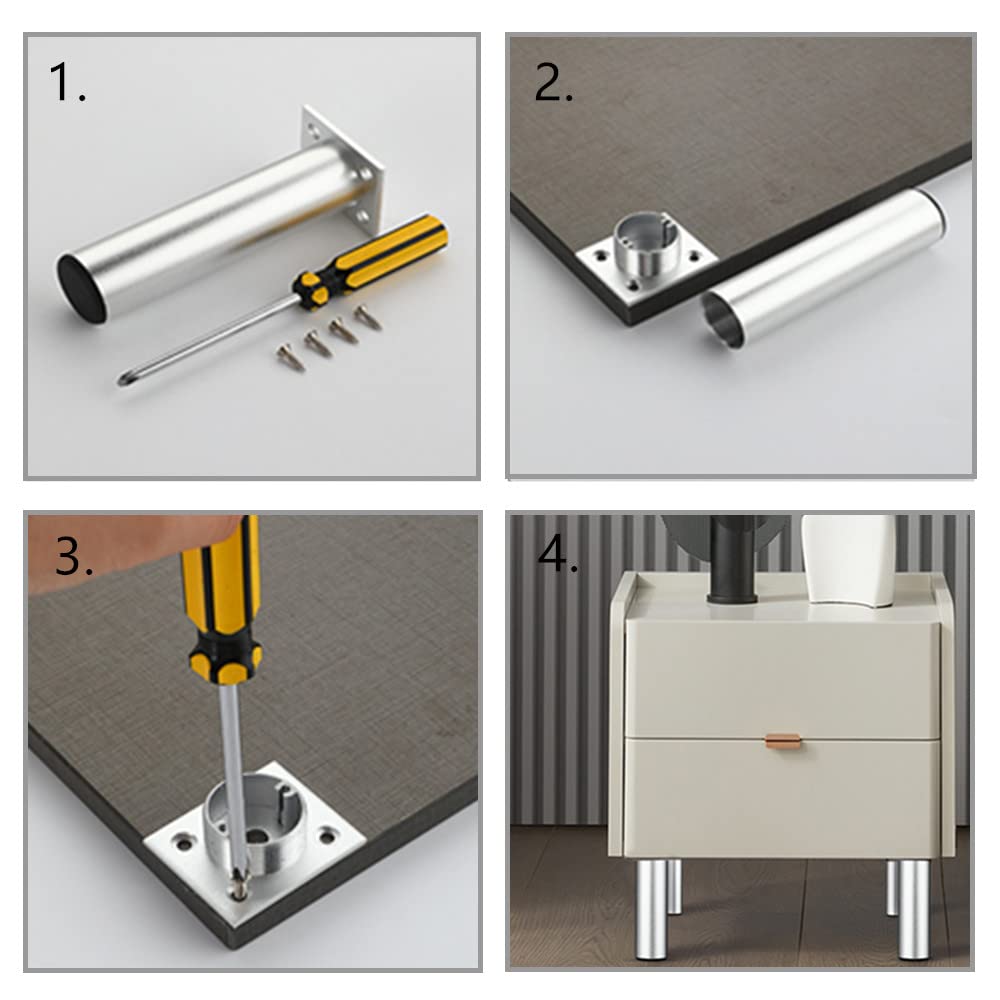 1.

2.

3.

4.