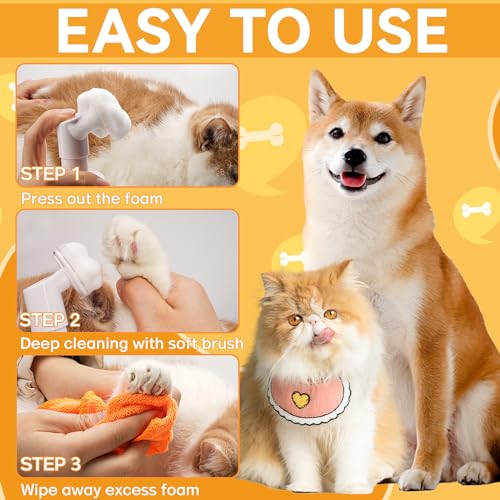 EASY TO USE

STEP 1
Press out the foam

STEP 2
Deep cleaning with soft brush

STEP 3
Wipe away excess foam