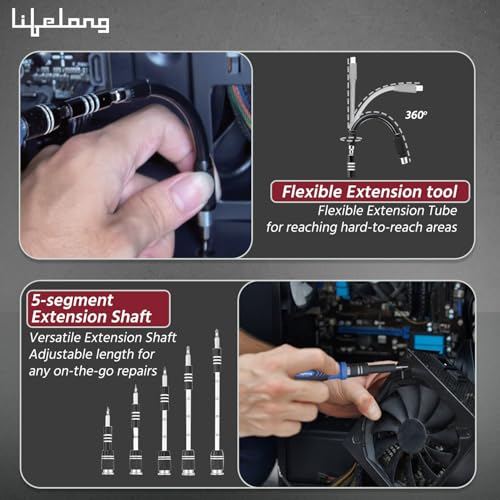 lifelong

360°

Flexible Extension tool
Flexible Extension Tube for reaching hard-to-reach areas

5-segment Extension Shaft
Versatile Extension Shaft Adjustable length for any on-the-go repairs