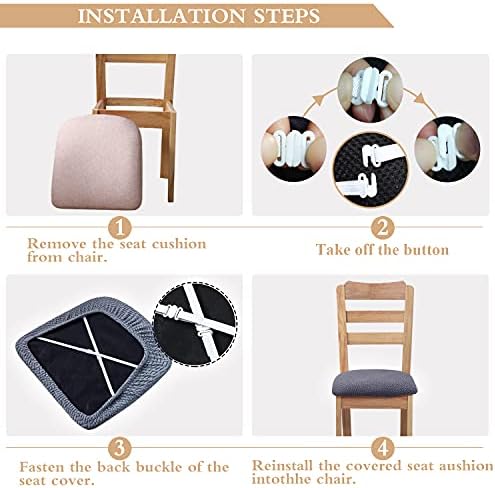 INSTALLATION STEPS

1

Remove the seat cushion from chair.

2

Take off the button

3

Fasten the back buckle of the seat cover.

4

Reinstall the covered seat aushion intothhe chair.